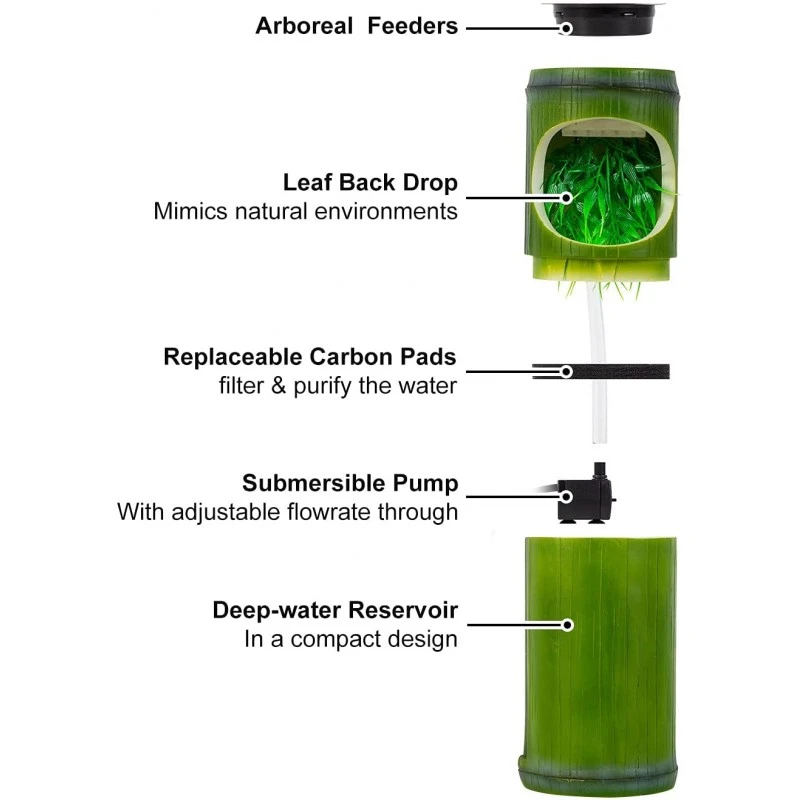 Arboreal  Feeders

Leaf Back Drop
Mimics natural environments

Replaceable Carbon Pads
filter & purify the water

Submersible Pump
With adjustable flowrate through

Deep-water Reservoir
In a compact design